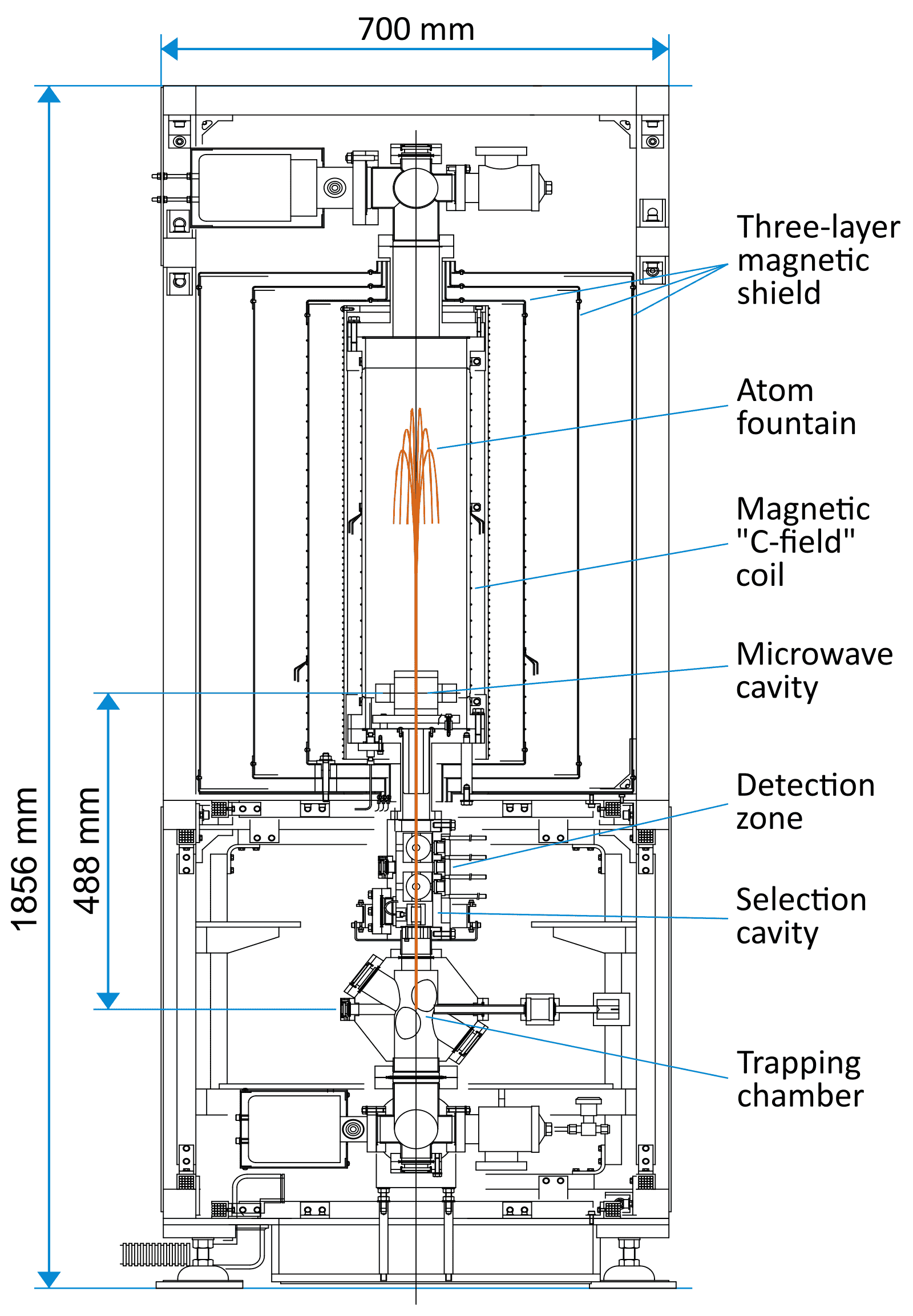 700 mm

1856 mm

488 mm

Three-layer magnetic shield

Atom fountain

Magnetic "C-field" coil

Microwave cavity

Detection zone

Selection cavity

Trapping chamber