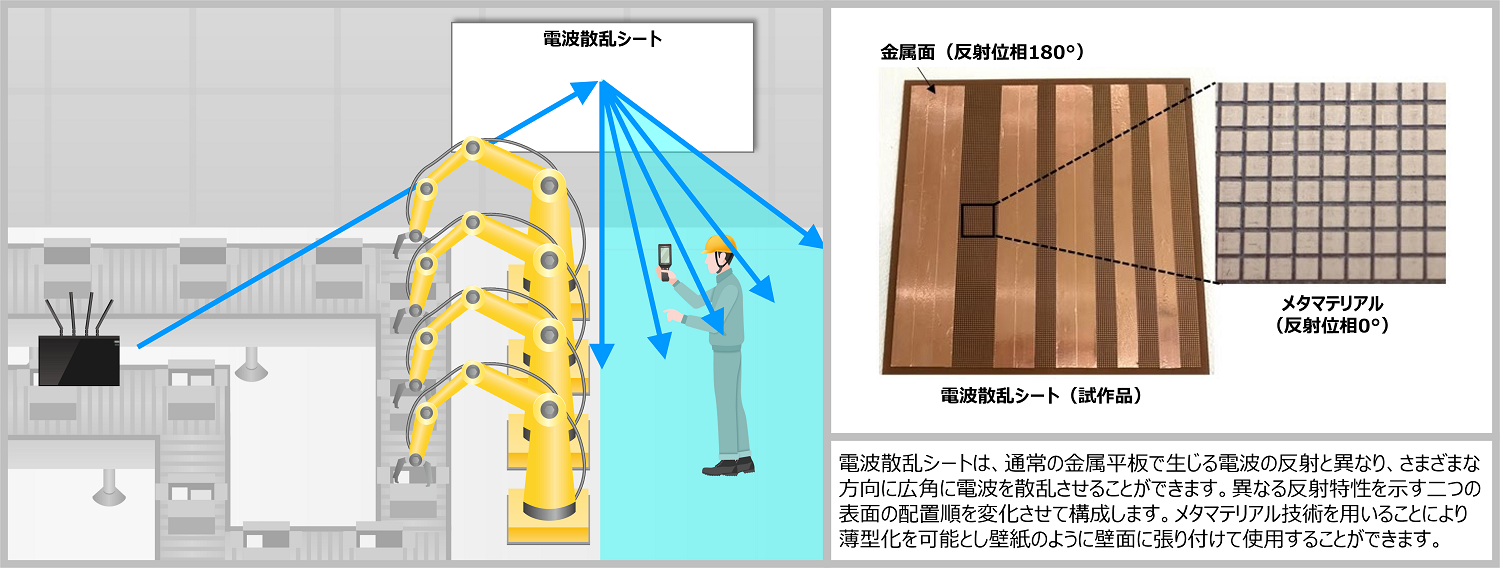 電波散乱シート

金属面（反射位相180°）

メタマテリアル
（反射位相0°）

電波散乱シート（試作品）

電波散乱シートは、通常の金属平板で生じる電波の反射と異なり、さまざまな方向に広角に電波を散乱させることができます。異なる反射特性を示す二つの表面の配置順を変化させて構成します。メタマテリアル技術を用いることにより薄型化を可能とし壁紙のように壁面に張り付けて使用することができます。